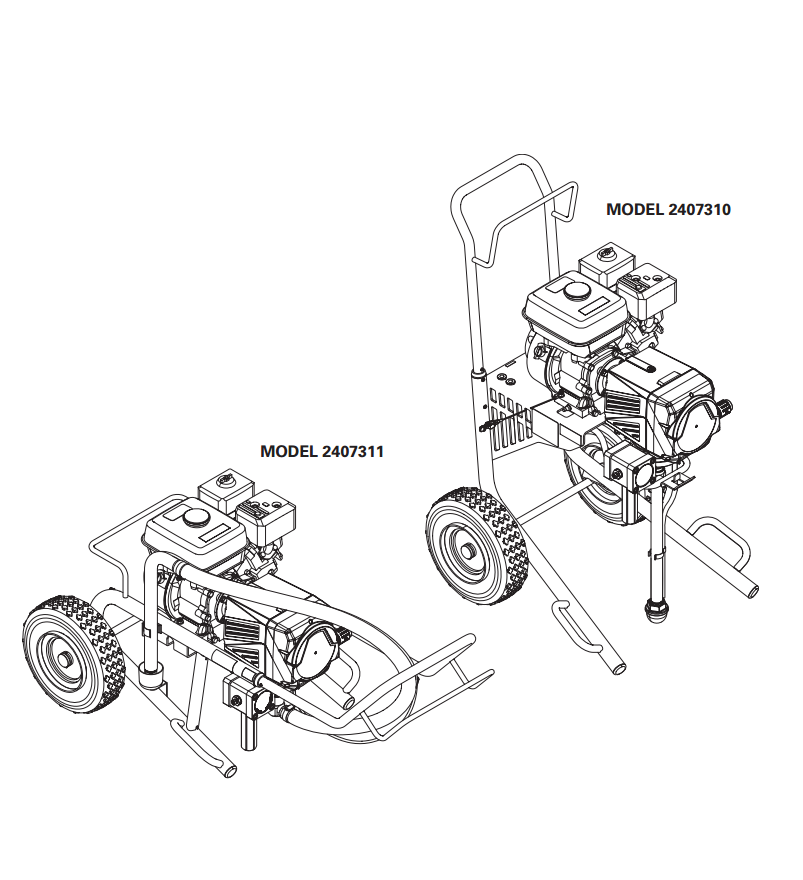 MODEL 2407310

MODEL 2407311